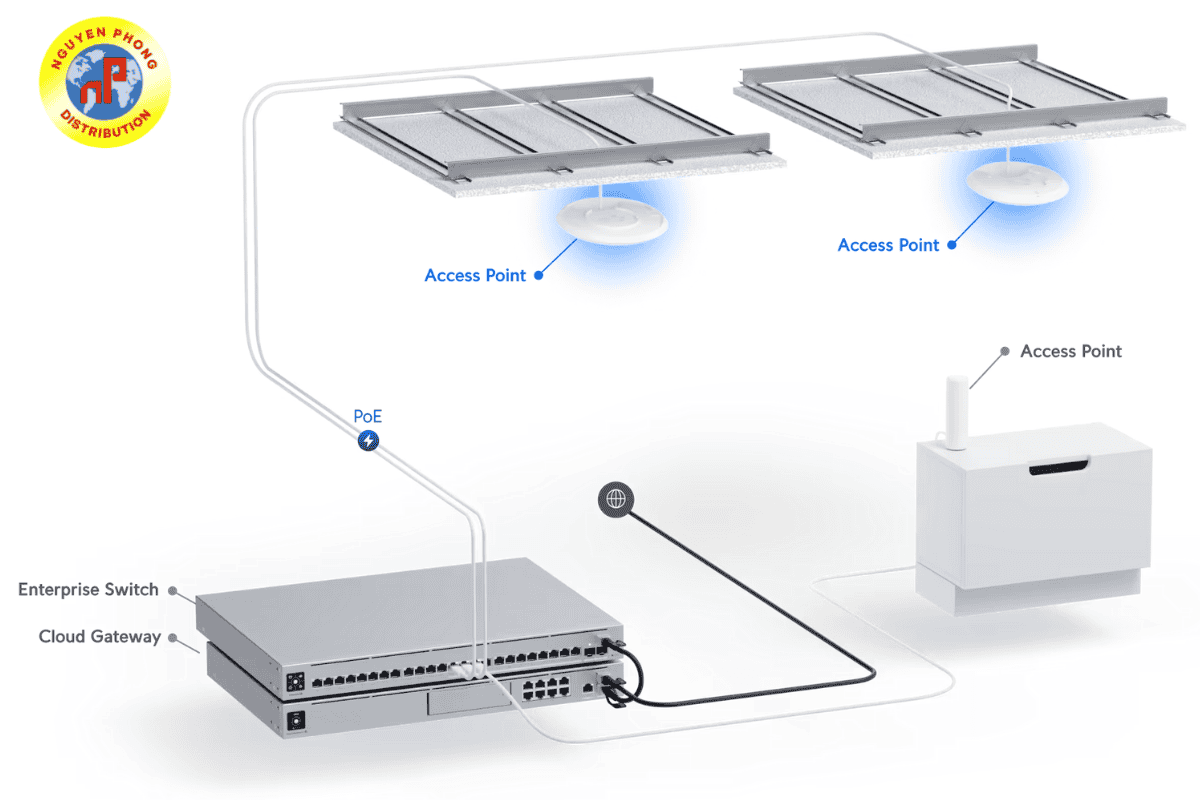 NGUYEN PHONG
nP
DISTRIBUTION

Access Point

Access Point

Access Point

PoE

Enterprise Switch

Cloud Gateway