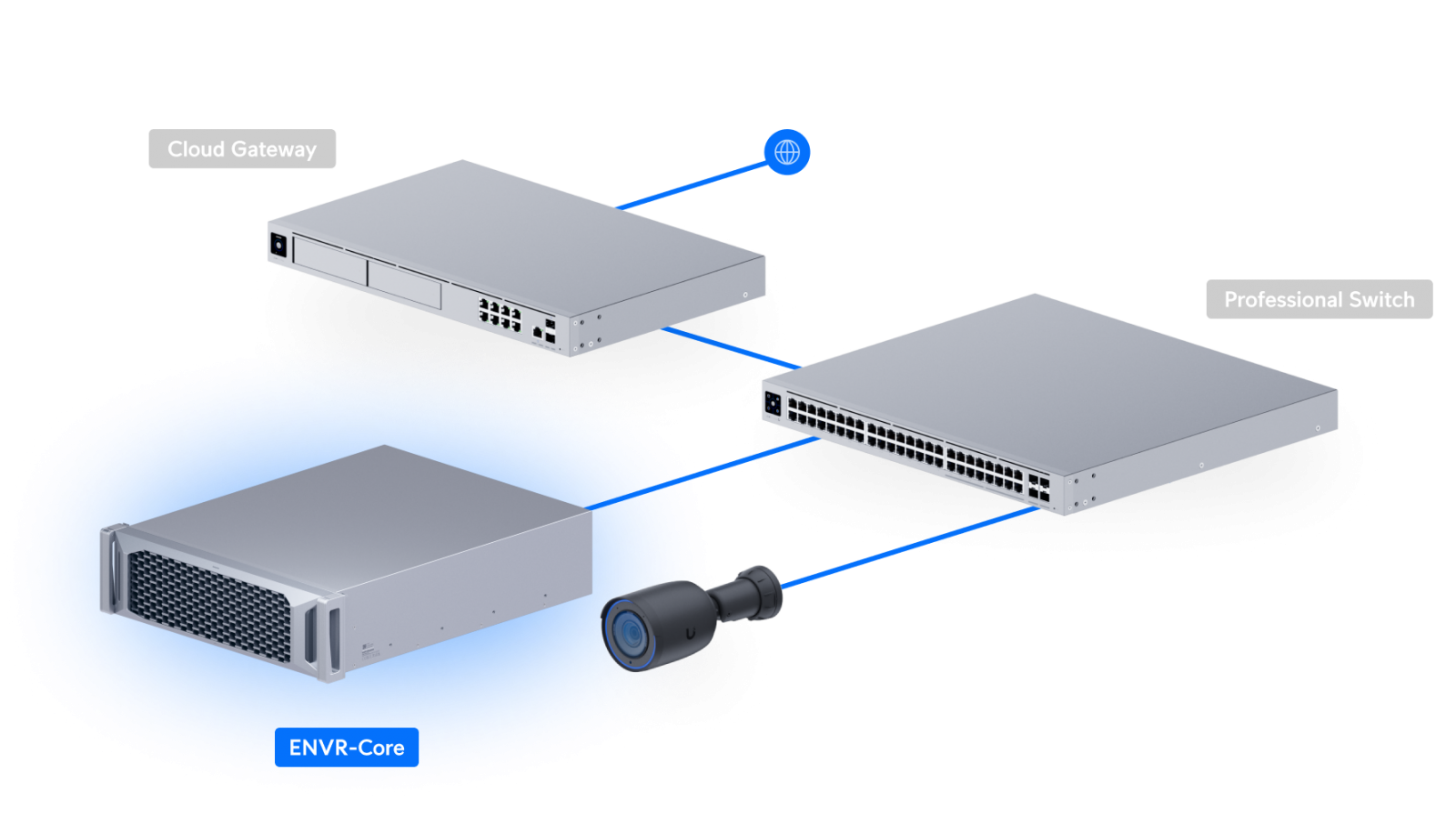 Cloud Gateway

Professional Switch

ENVR-Core