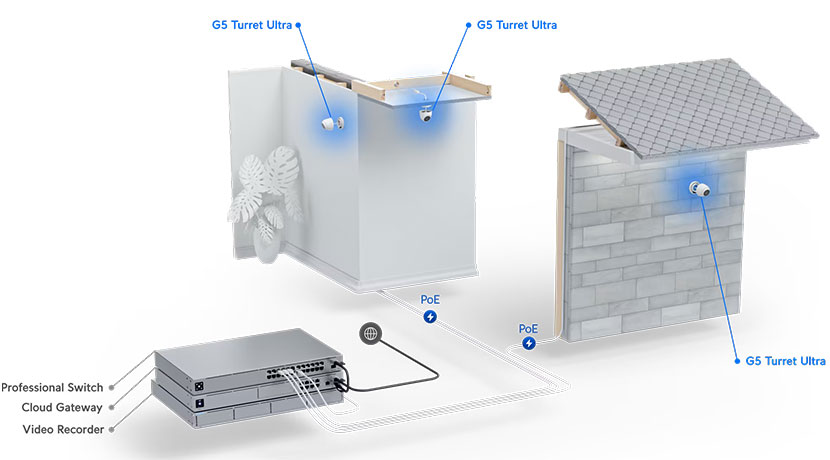 G5 Turret Ultra

G5 Turret Ultra

PoE

PoE

G5 Turret Ultra

Professional Switch

Cloud Gateway

Video Recorder