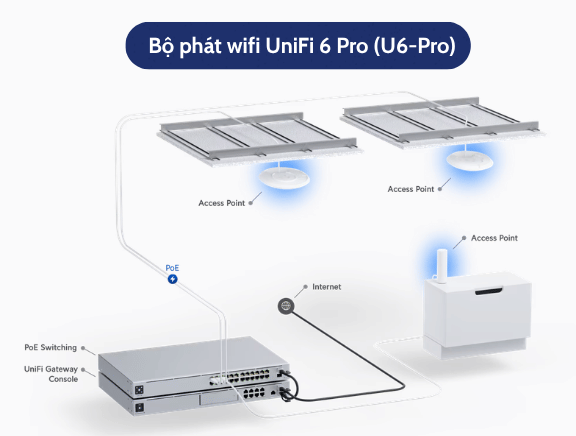 Bộ phát wifi UniFi 6 Pro (U6-Pro)

Access Point

Access Point

Access Point

PoE

Internet

PoE Switching

UniFi Gateway Console